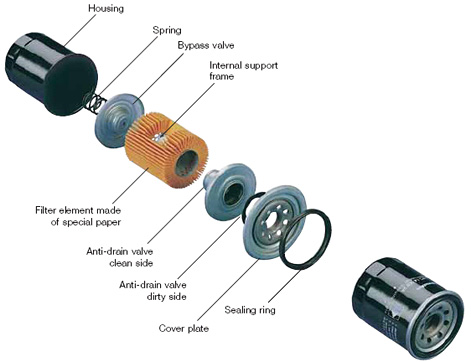 Housing

Spring

Bypass valve

Internal support frame

Filter element made of special paper

Anti-drain valve clean side

Anti-drain valve dirty side

Sealing ring

Cover plate